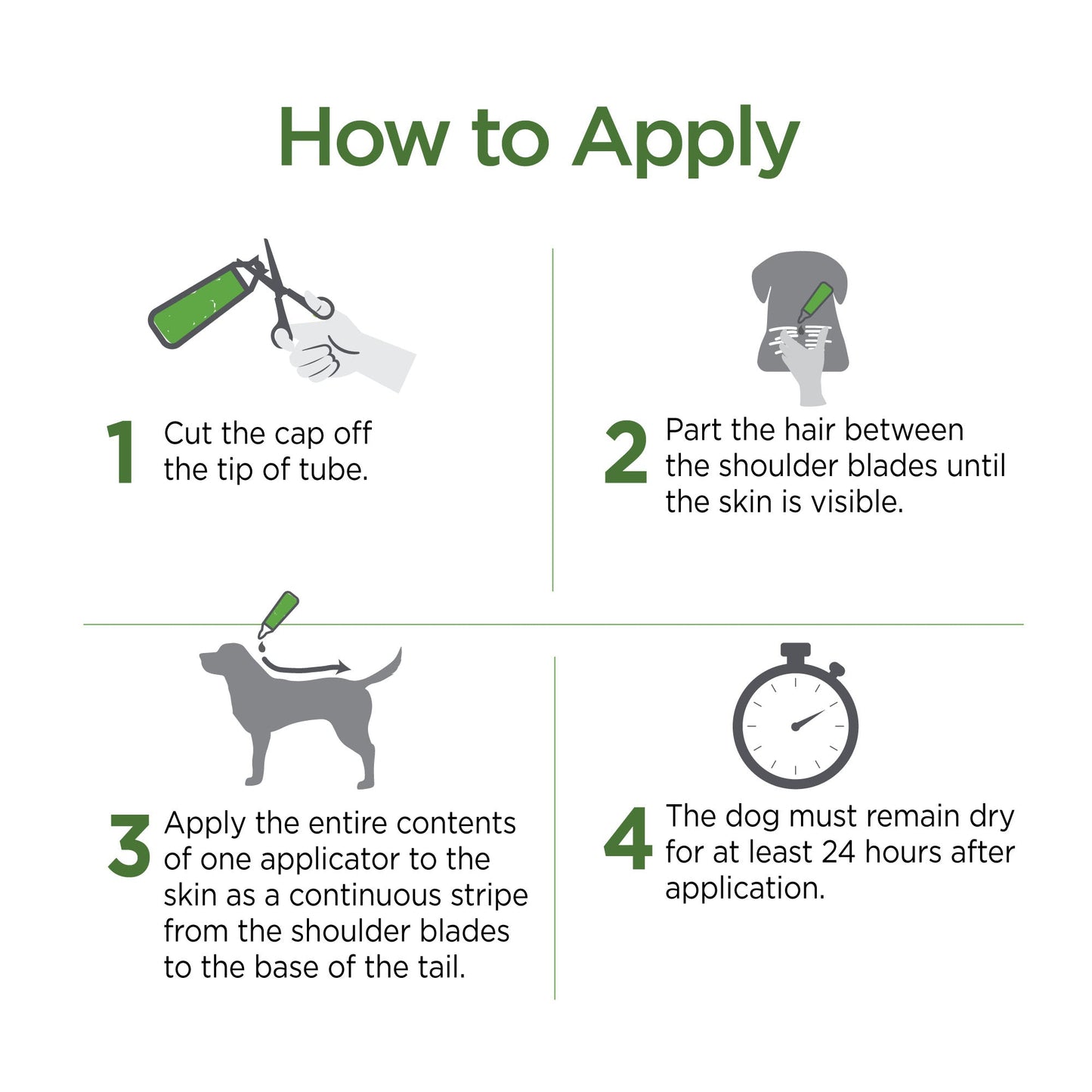 How to Apply

1 Cut the cap off the tip of tube.

2 Part the hair between the shoulder blades until the skin is visible.

3 Apply the entire contents of one applicator to the skin as a continuous stripe from the shoulder blades to the base of the tail.

4 The dog must remain dry for at least 24 hours after application.